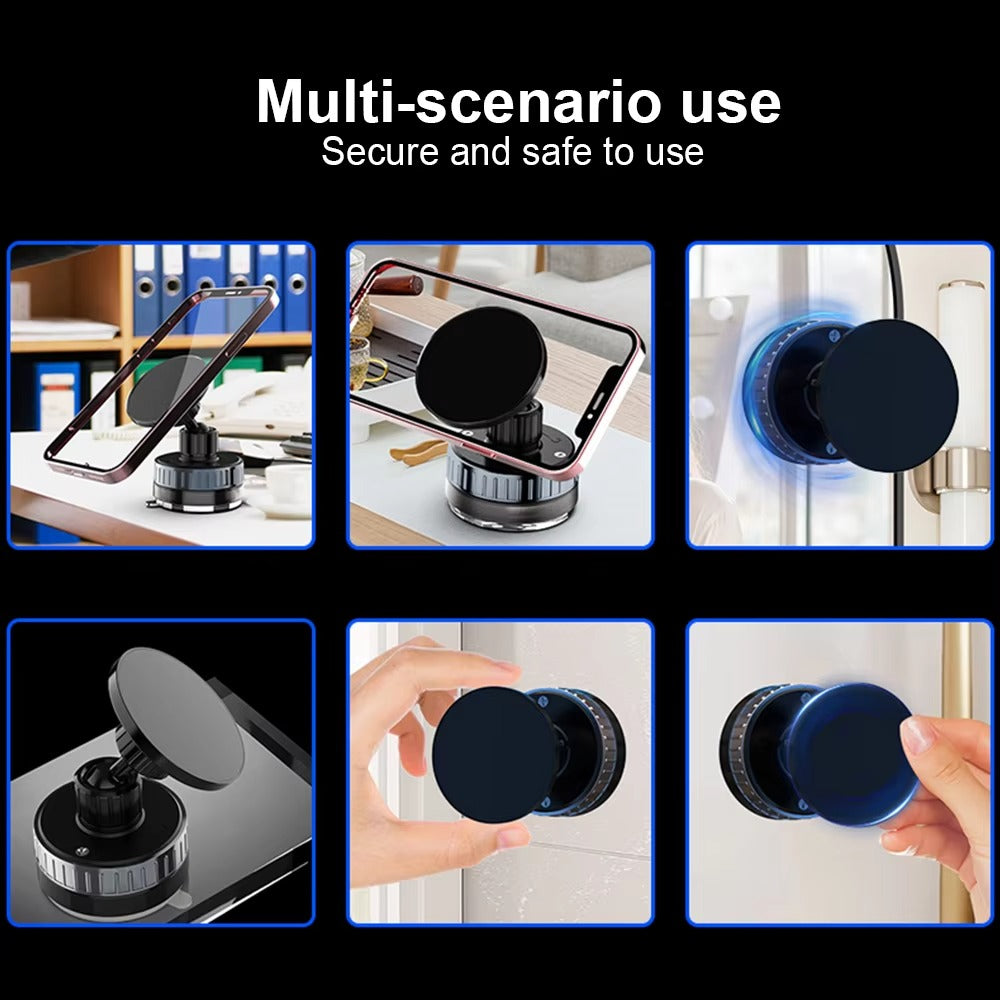 Multi-scenario use
Secure and safe to use